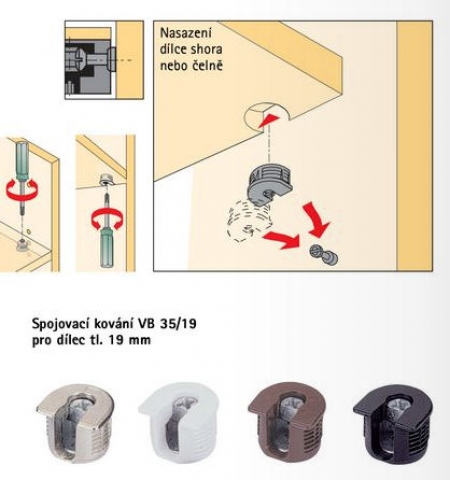 Nasazení dílce shora nebo čelně

Spojovací kování VB 35/19 pro dílec tl. 19 mm